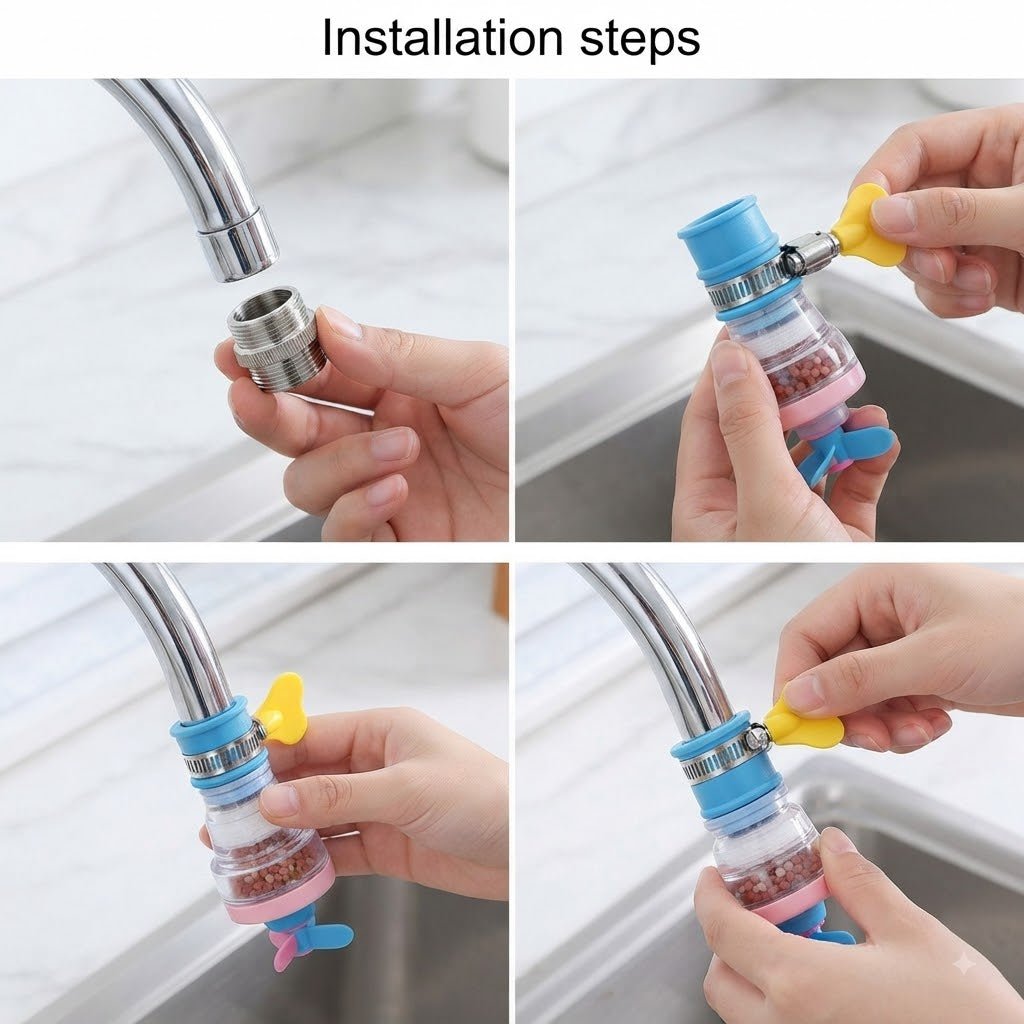 Installation steps